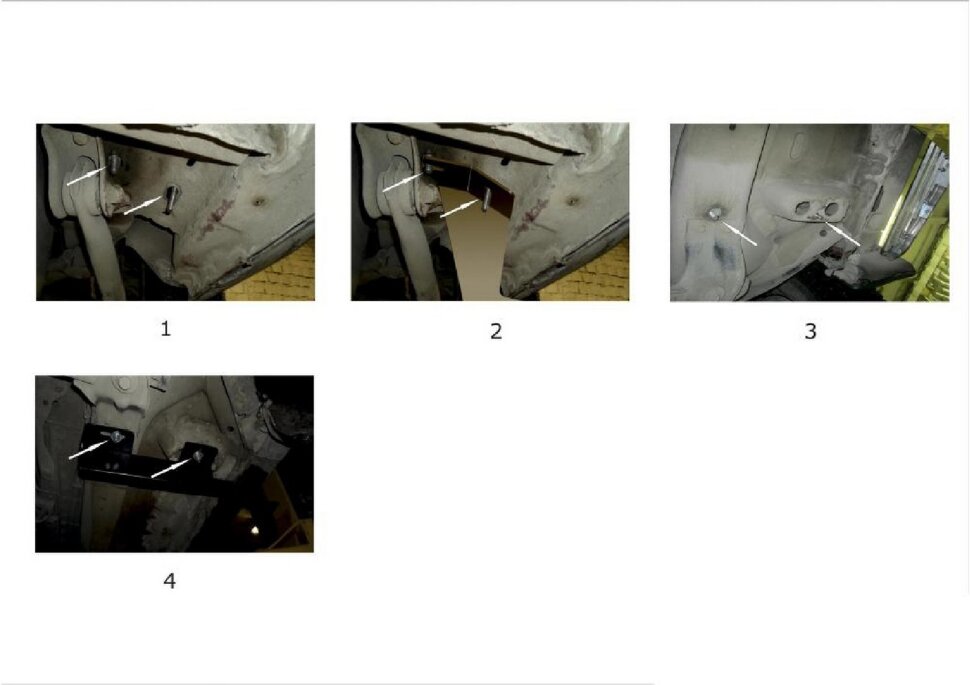 1

2

3

4