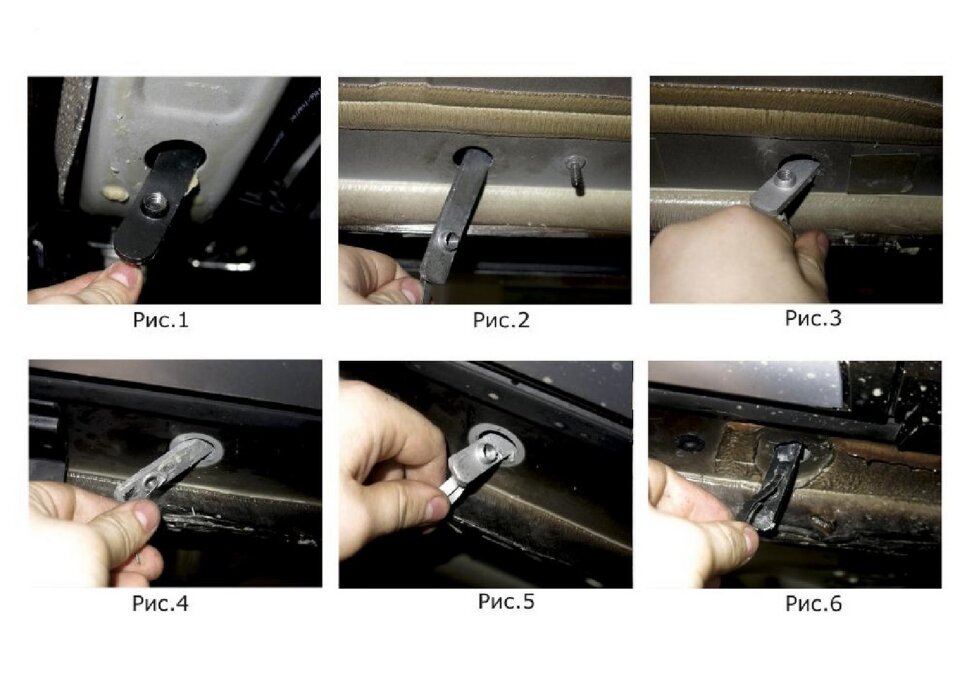 Рис.1

Рис.2

Рис.3

Рис.4

Рис.5

Рис.6