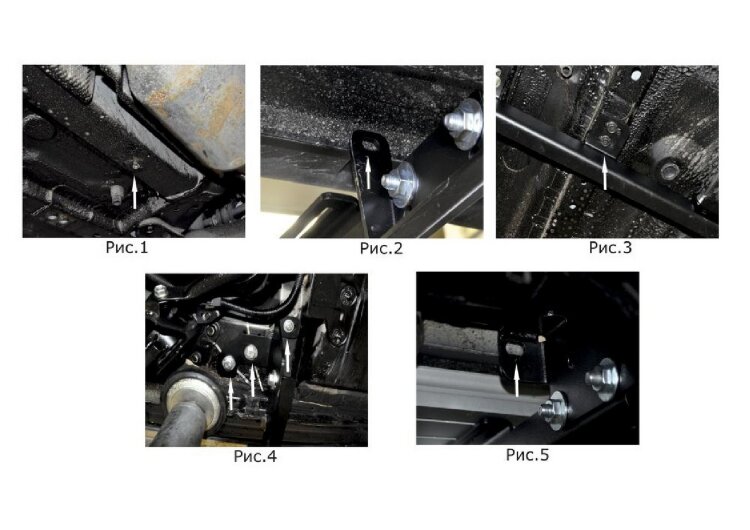 Рис.1

Рис.2

Рис.3

Рис.4

Рис.5