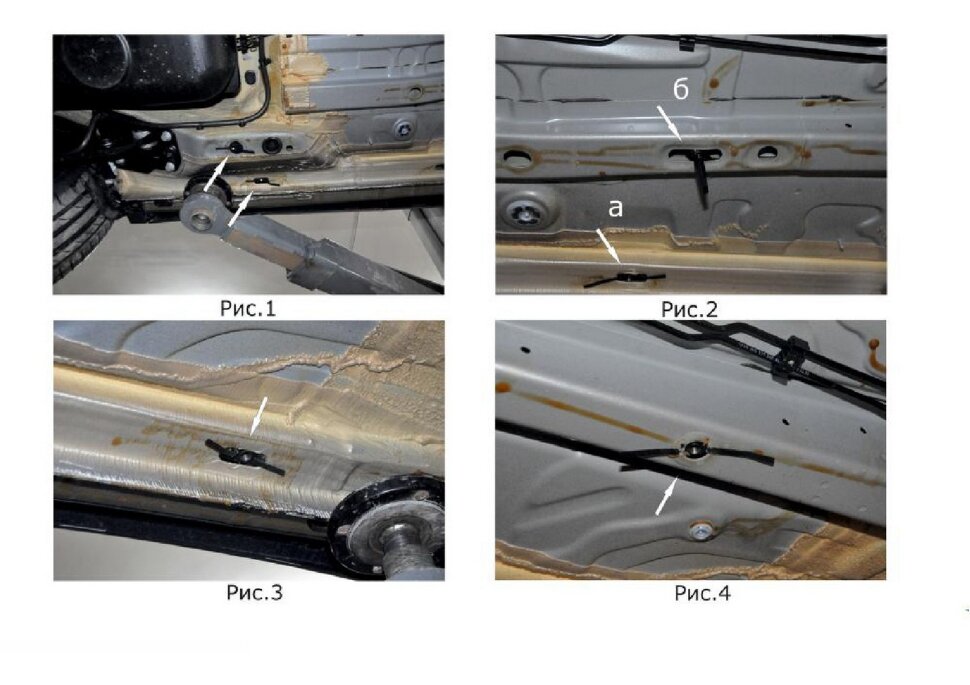 Рис.1

б

а

Рис.2

Рис.3

Рис.4