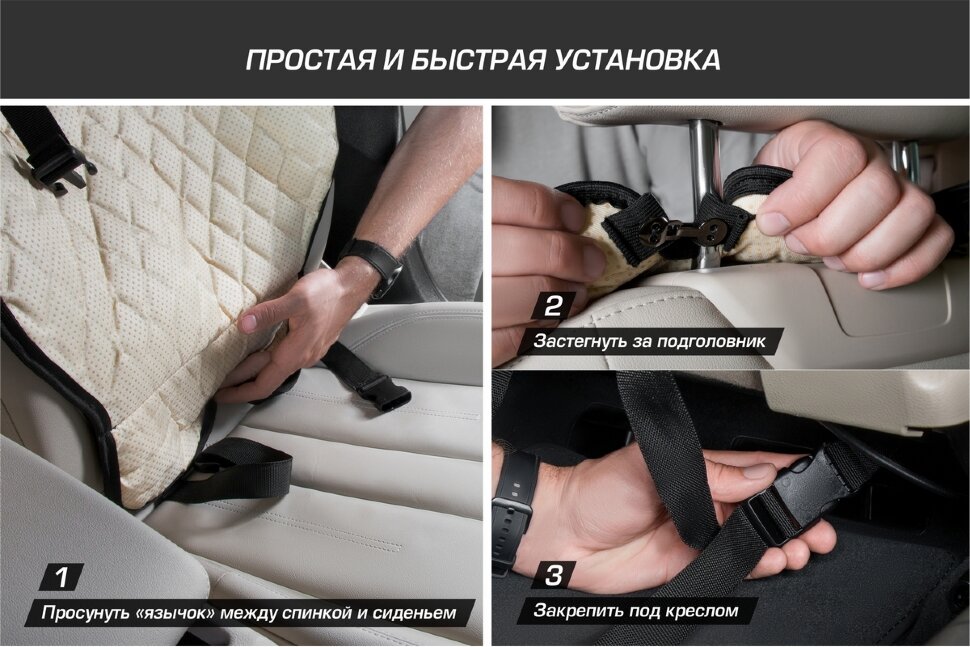 ПРОСТАЯ И БЫСТРАЯ УСТАНОВКА

1

Просунуть «язычок» между спинкой и сиденьем

2

Застегнуть за подголовник

3

Закрепить под креслом