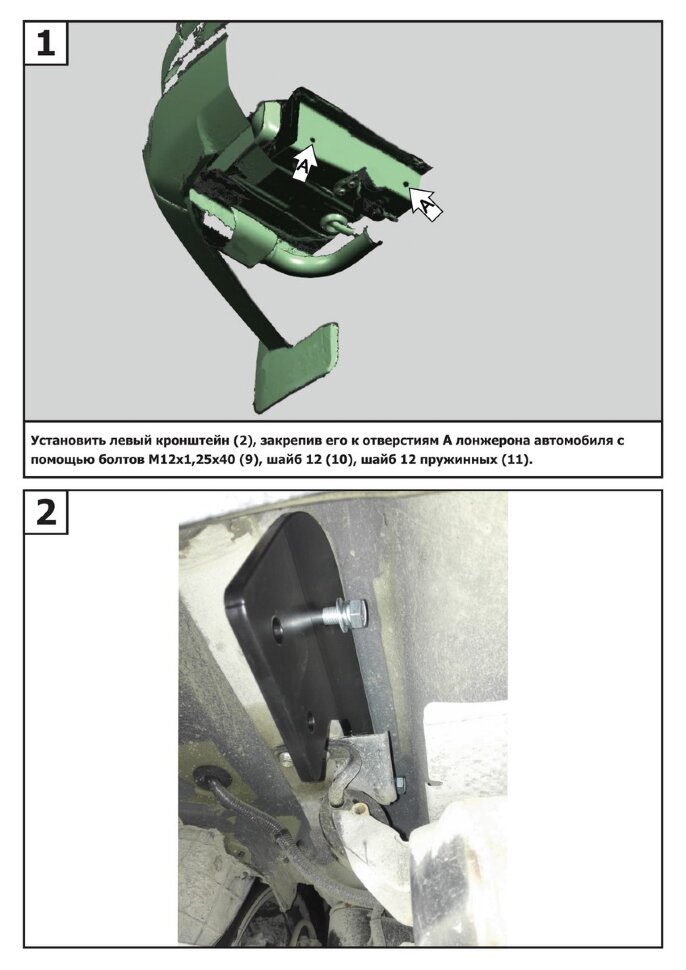 1

A

A

Установить левый кронштейн (2), закрепив его к отверстиям А лонжерона автомобиля с помощью болтов М12х1,25х40 (9), шайб 12 (10), шайб 12 пружинных (11).

2